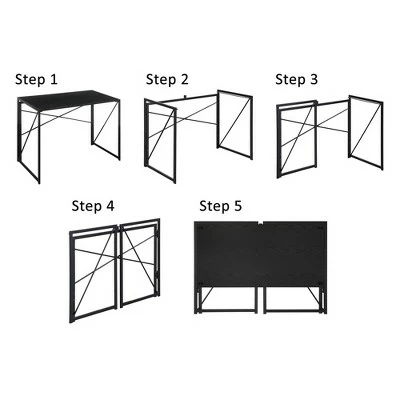 Step 1

Step 2

Step 3

Step 4

Step 5