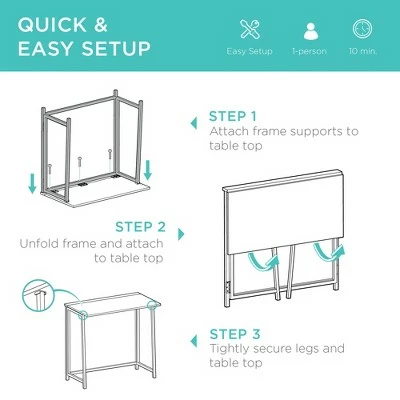 QUICK & EASY SETUP

Easy Setup

1-person

10 min.

STEP 1
Attach frame supports to table top

STEP 2
Unfold frame and attach to table top

STEP 3
Tightly secure legs and table top