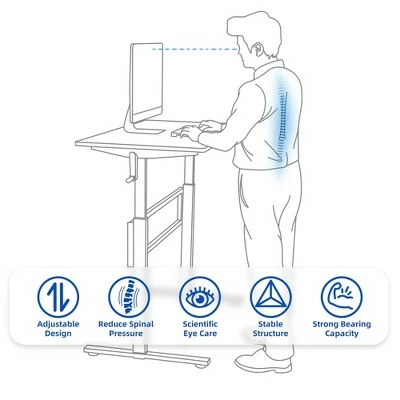 Adjustable Design

Reduce Spinal Pressure

Scientific Eye Care

Stable Structure

Strong Bearing Capacity