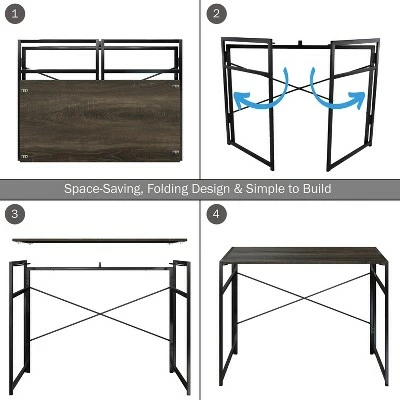 1

2

Space-Saving, Folding Design & Simple to Build

3

4