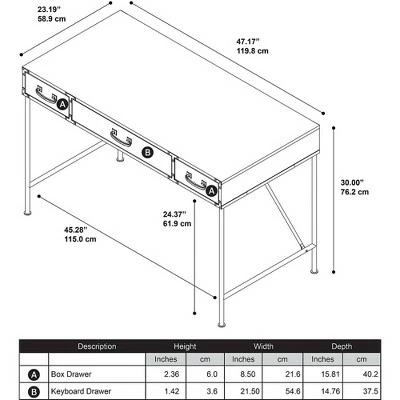 23.19"
58.9 cm

47.17"
119.8 cm

A

B

A

30.00"
76.2 cm

24.37"
61.9 cm

45.28"
115.0 cm

| | Description | Height | | Width | | Depth | |
|---|---|---|---|---|---|---|---|
| | | Inches | cm | Inches | cm | Inches | cm |
| A | Box Drawer | 2.36 | 6.0 | 8.50 | 21.6 | 15.81 | 40.2 |
| B | Keyboard Drawer | 1.42 | 3.6 | 21.50 | 54.6 | 14.76 | 37.5 |